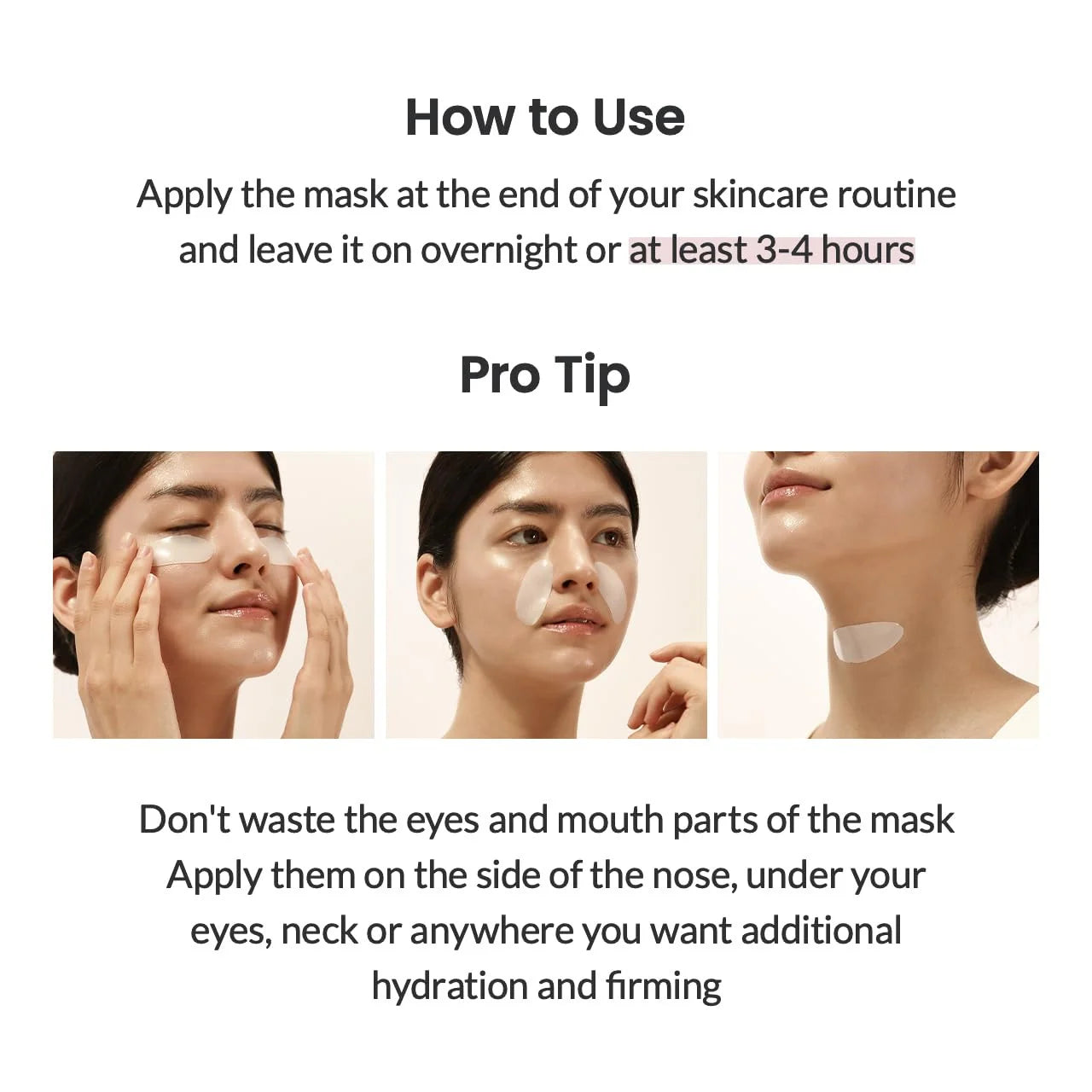 How to Use

Apply the mask at the end of your skincare routine and leave it on overnight or at least 3-4 hours

Pro Tip

Don't waste the eyes and mouth parts of the mask
Apply them on the side of the nose, under your eyes, neck or anywhere you want additional hydration and firming