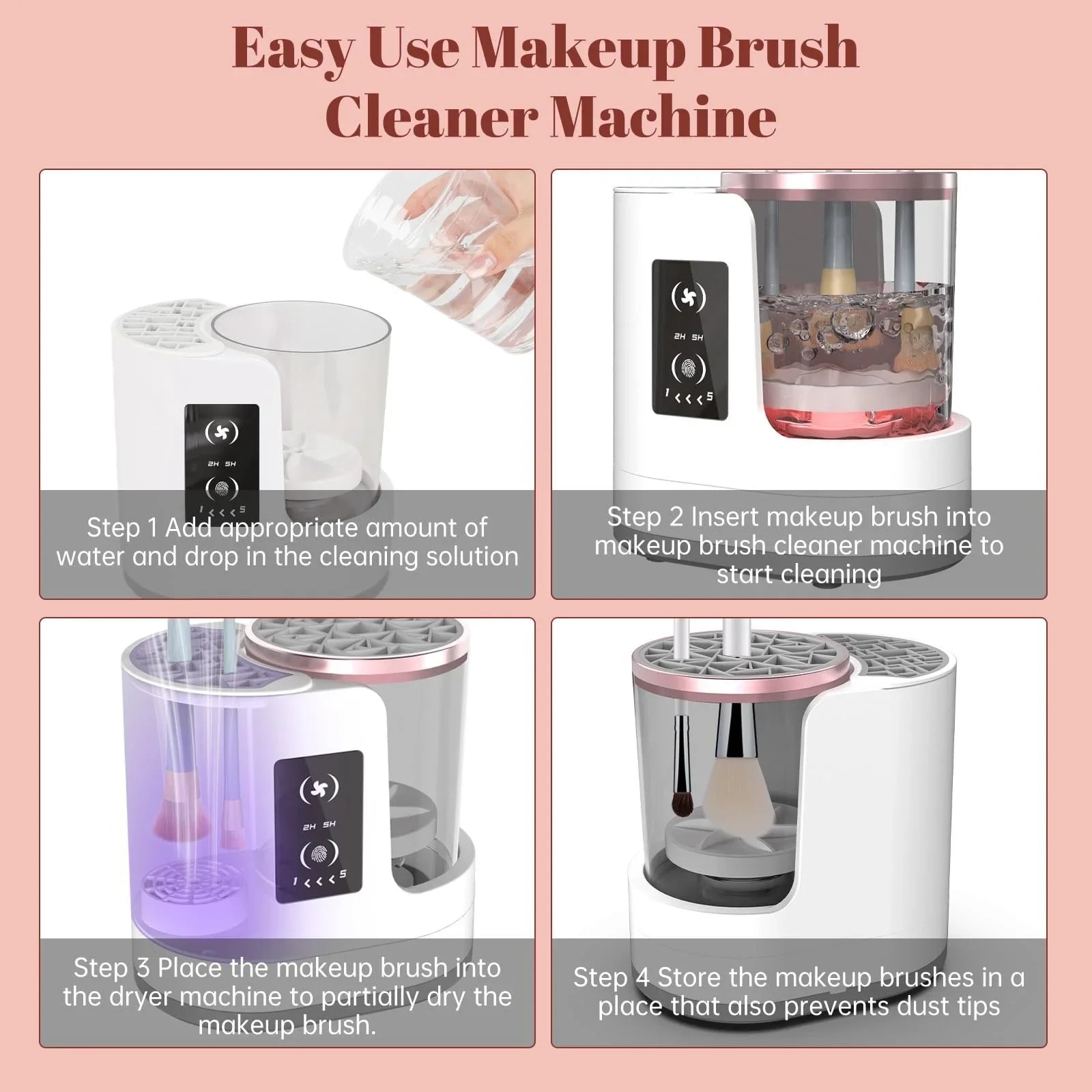 Easy Use Makeup Brush Cleaner Machine

2H 5H

1 < < < 5

Step 1 Add appropriate amount of water and drop in the cleaning solution

2H 5H

1 < < < 5

Step 2 Insert makeup brush into makeup brush cleaner machine to start cleaning

2H 5H

1 < < < 5

Step 3 Place the makeup brush into the dryer machine to partially dry the makeup brush.

Step 4 Store the makeup brushes in a place that also prevents dust tips